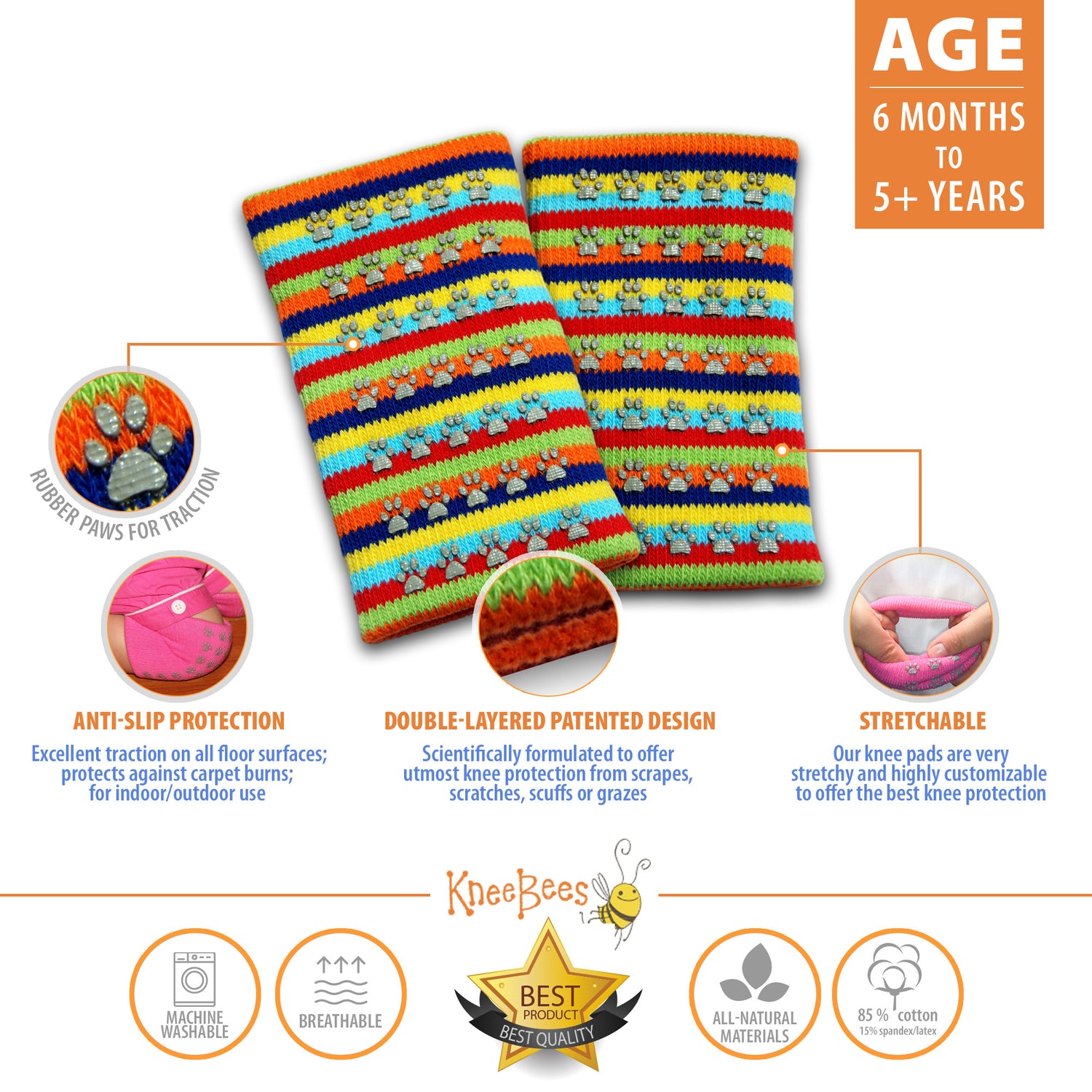 AGE
6 MONTHS
TO
5+ YEARS

RUBBER PAWS FOR TRACTION

ANTI-SLIP PROTECTION
Excellent traction on all floor surfaces; protects against carpet burns; for indoor/outdoor use

DOUBLE-LAYERED PATENTED DESIGN
Scientifically formulated to offer utmost knee protection from scrapes, scratches, scuffs or grazes

STRETCHABLE
Our knee pads are very stretchy and highly customizable to offer the best knee protection

KneeBees

MACHINE WASHABLE

BREATHABLE

BEST PRODUCT
BEST QUALITY

ALL-NATURAL MATERIALS

85 % cotton
15% spandex/latex